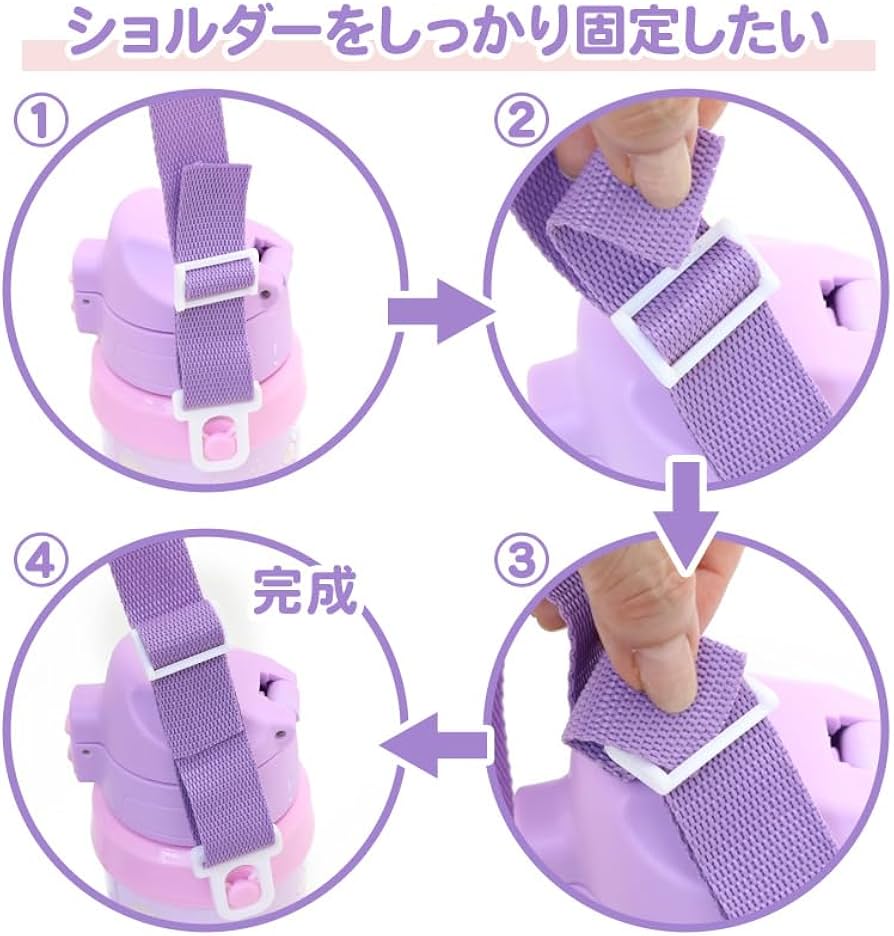 ショルダーをしっかり固定したい

①

②

③

④

完成